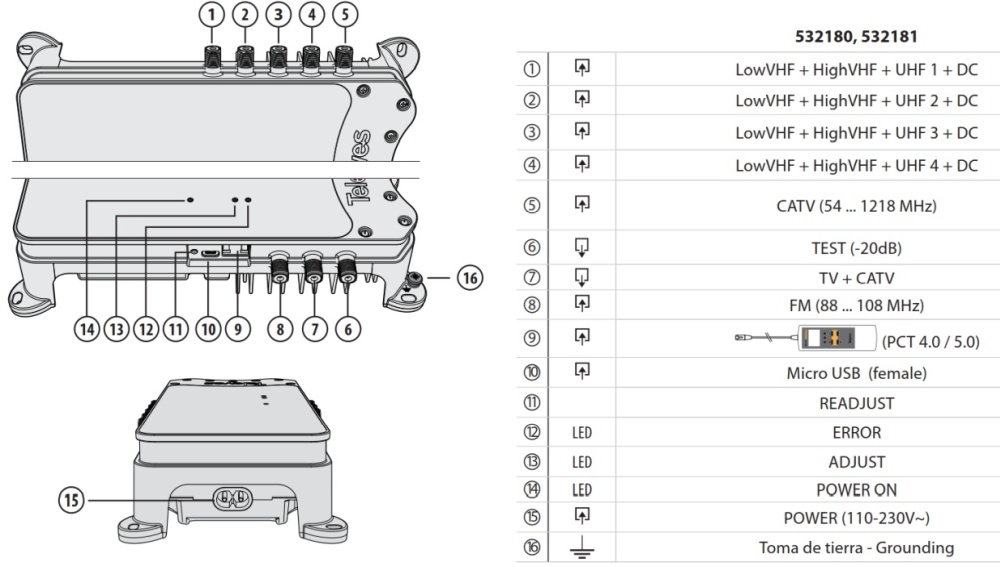 1 2 3 4 5

Televes

16

14 13 12 11 10 9 8 7 6

15

| | | 532180, 532181 |
|---|---|---|
| ① | | LowVHF + HighVHF + UHF 1 + DC |
| ② | | LowVHF + HighVHF + UHF 2 + DC |
| ③ | | LowVHF + HighVHF + UHF 3 + DC |
| ④ | | LowVHF + HighVHF + UHF 4 + DC |
| ⑤ | | CATV (54 ... 1218 MHz) |
| ⑥ | | TEST (-20dB) |
| ⑦ | | TV + CATV |
| ⑧ | | FM (88 ... 108 MHz) |
| ⑨ | | (PCT 4.0 / 5.0) |
| ⑩ | | Micro USB (female) |
| ⑪ | | READJUST |
| ⑫ | LED | ERROR |
| ⑬ | LED | ADJUST |
| ⑭ | LED | POWER ON |
| ⑮ | | POWER (110-230V~) |
| ⑯ | | Toma de tierra - Grounding |