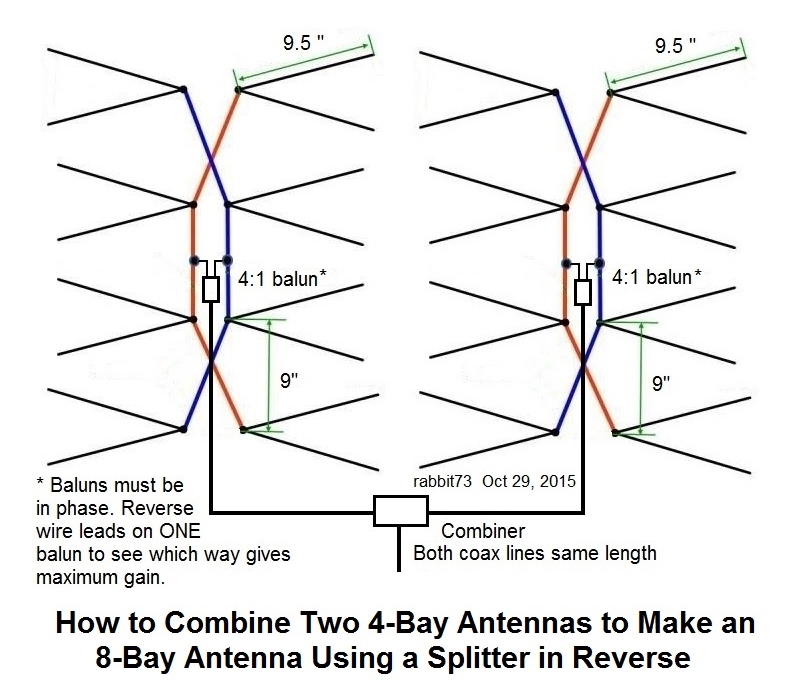 9.5 "

9.5 "

4:1 balun*

4:1 balun*

9"

9"

* Baluns must be in phase. Reverse wire leads on ONE balun to see which way gives maximum gain.

rabbit73 Oct 29, 2015

Combiner
Both coax lines same length

How to Combine Two 4-Bay Antennas to Make an 8-Bay Antenna Using a Splitter in Reverse