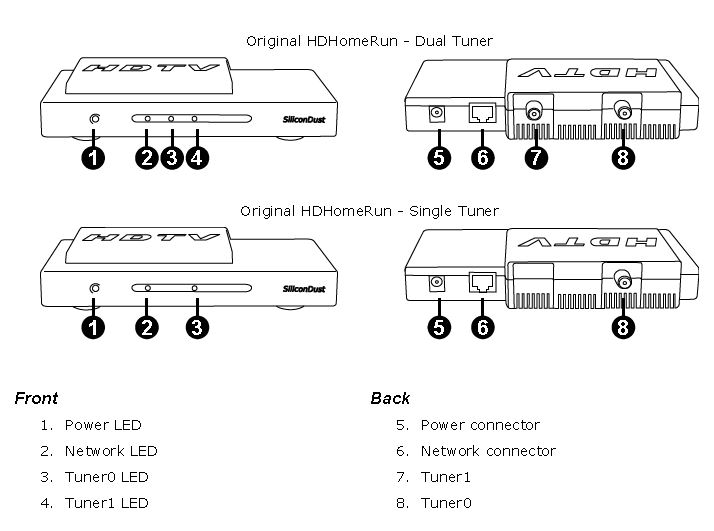 Original HDHomeRun - Dual Tuner

HDTV

SiliconDust

1 2 3 4

HDTV

5 6 7 8

Original HDHomeRun - Single Tuner

HDTV

SiliconDust

1 2 3

HDTV

5 6 8

Front

1. Power LED
2. Network LED
3. Tuner0 LED
4. Tuner1 LED

Back

5. Power connector
6. Network connector
7. Tuner1
8. Tuner0