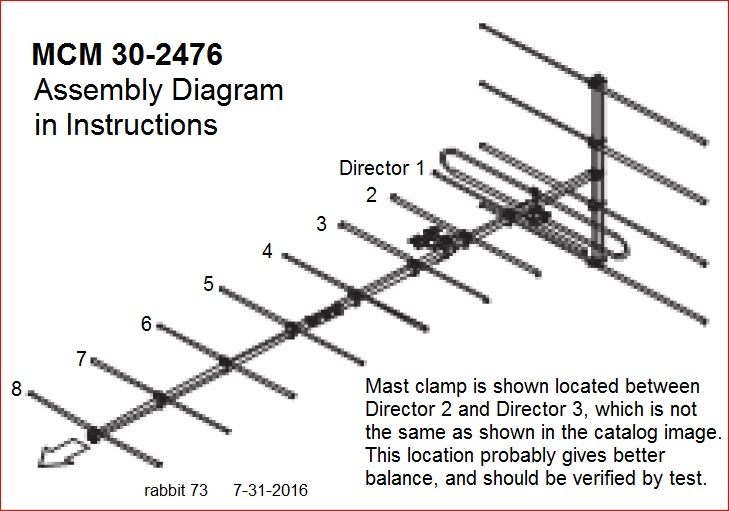 MCM 30-2476
Assembly Diagram
in Instructions

Director 1
2
3
4
5
6
7
8

Mast clamp is shown located between Director 2 and Director 3, which is not the same as shown in the catalog image. This location probably gives better balance, and should be verified by test.

rabbit 73 7-31-2016